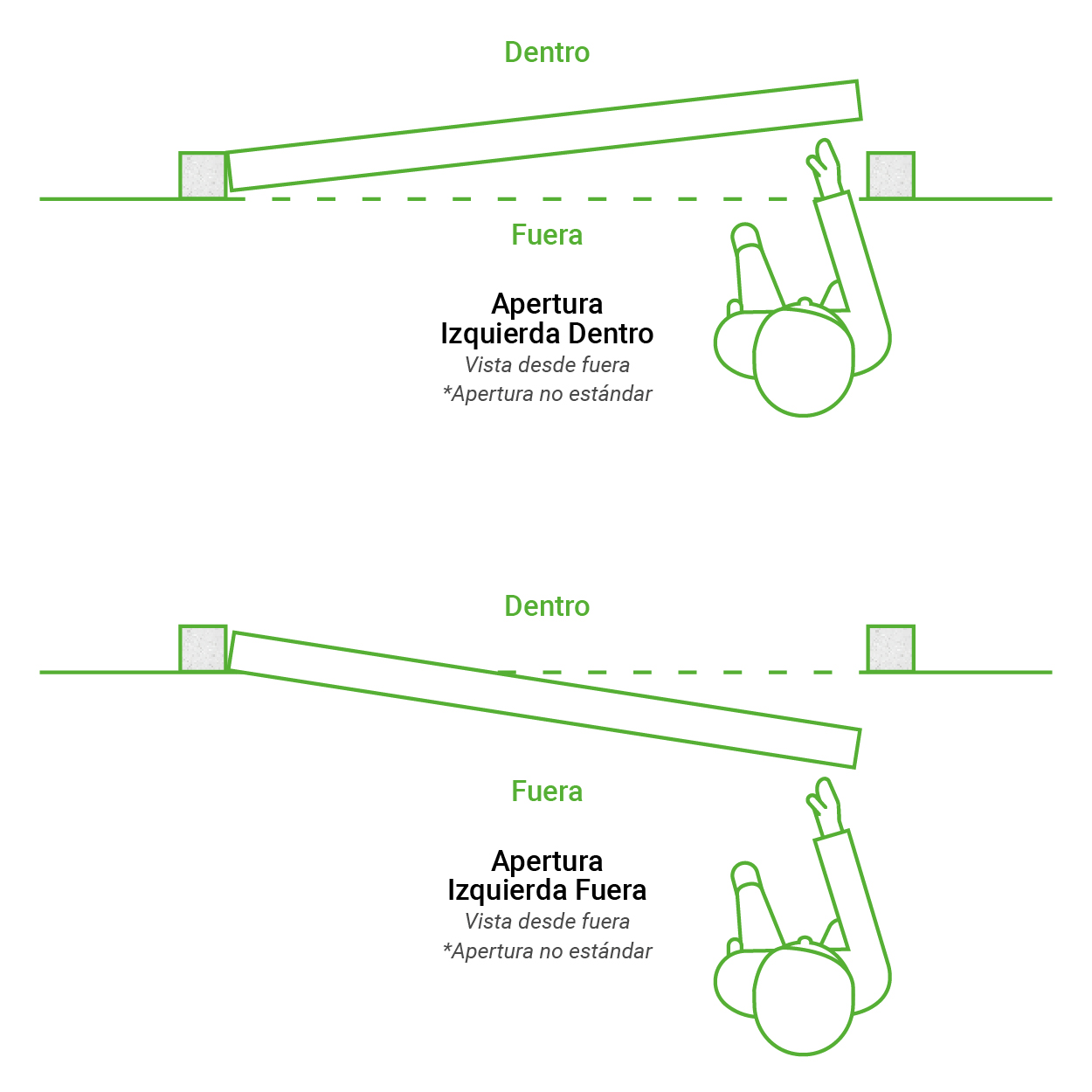 Dentro

Fuera

Apertura
Izquierda Dentro
Vista desde fuera
*Apertura no estándar

Dentro

Fuera

Apertura
Izquierda Fuera
Vista desde fuera
*Apertura no estándar