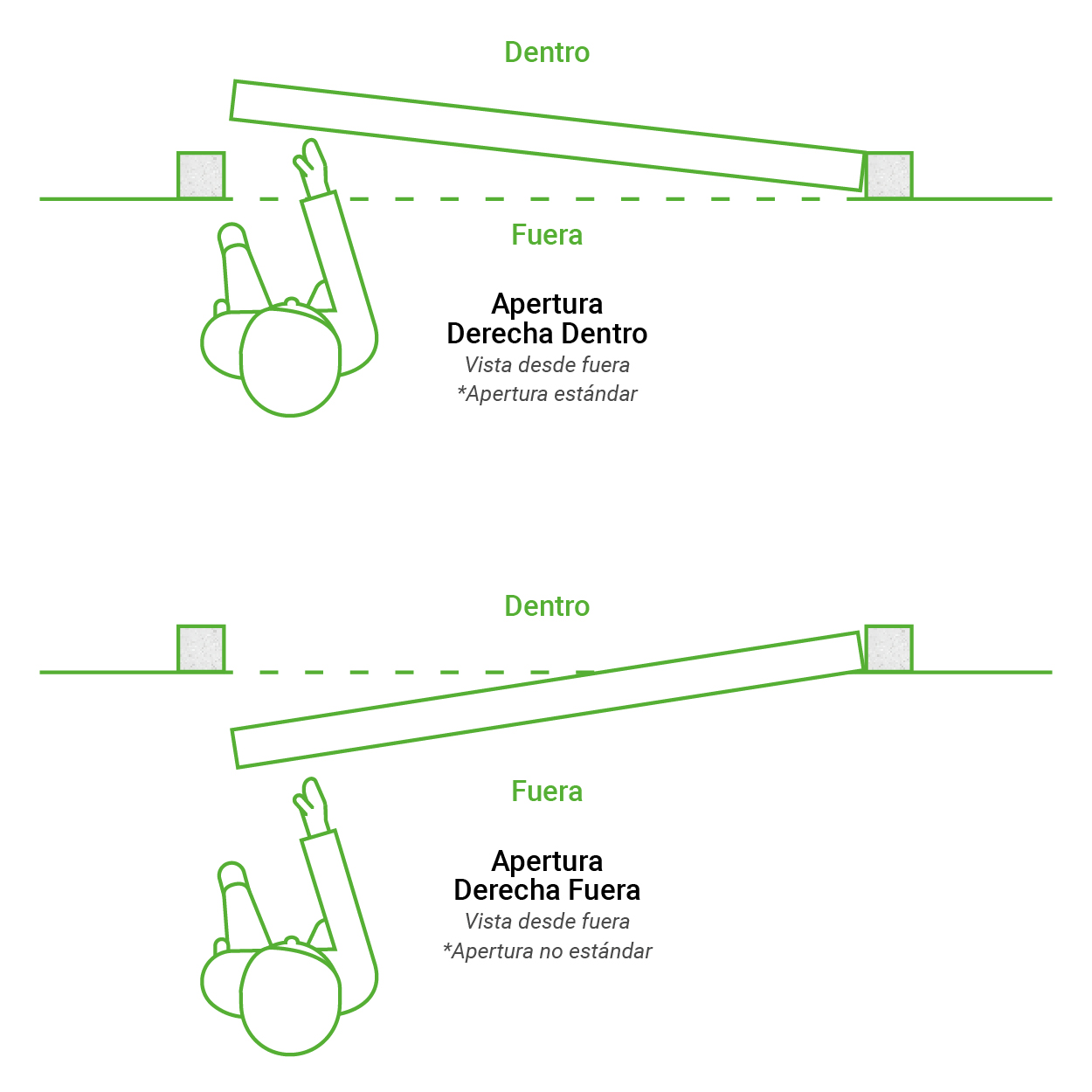 Dentro

Fuera

Apertura
Derecha Dentro
Vista desde fuera
*Apertura estándar

Dentro

Fuera

Apertura
Derecha Fuera
Vista desde fuera
*Apertura no estándar